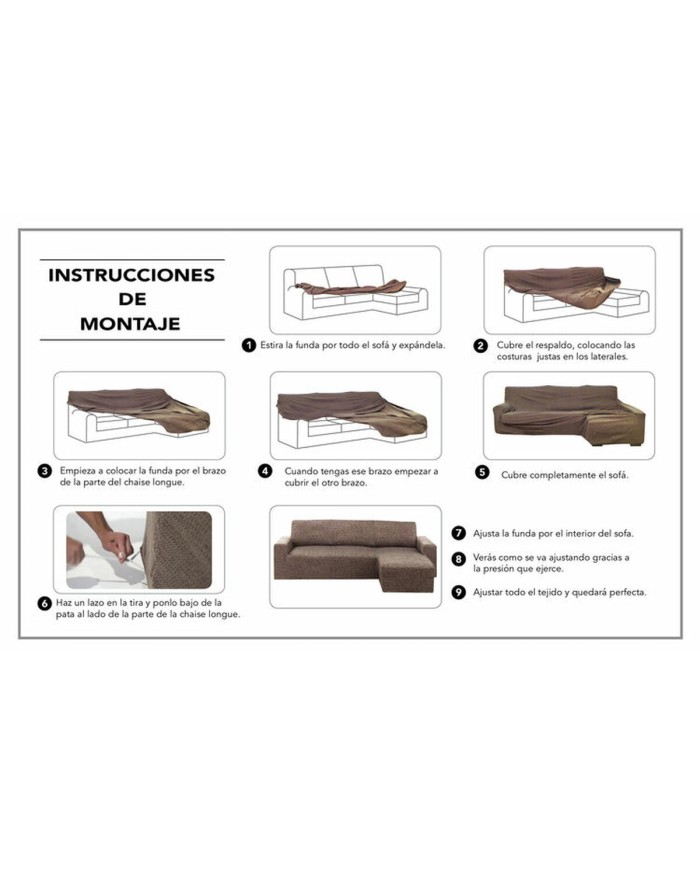 INSTRUCCIONES
DE
MONTAJE

1 Estira la funda por todo el sofá y expándela.

2 Cubre el respaldo, colocando las costuras justas en los laterales.

3 Empieza a colocar la funda por el brazo de la parte del chaise longue.

4 Cuando tengas ese brazo empezar a cubrir el otro brazo.

5 Cubre completamente el sofá.

6 Haz un lazo en la tira y ponlo bajo de la pata al lado de la parte de la chaise longue.

7 Ajusta la funda por el interior del sofa.

8 Verás como se va ajustando gracias a la presión que ejerce.

9 Ajustar todo el tejido y quedará perfecta.