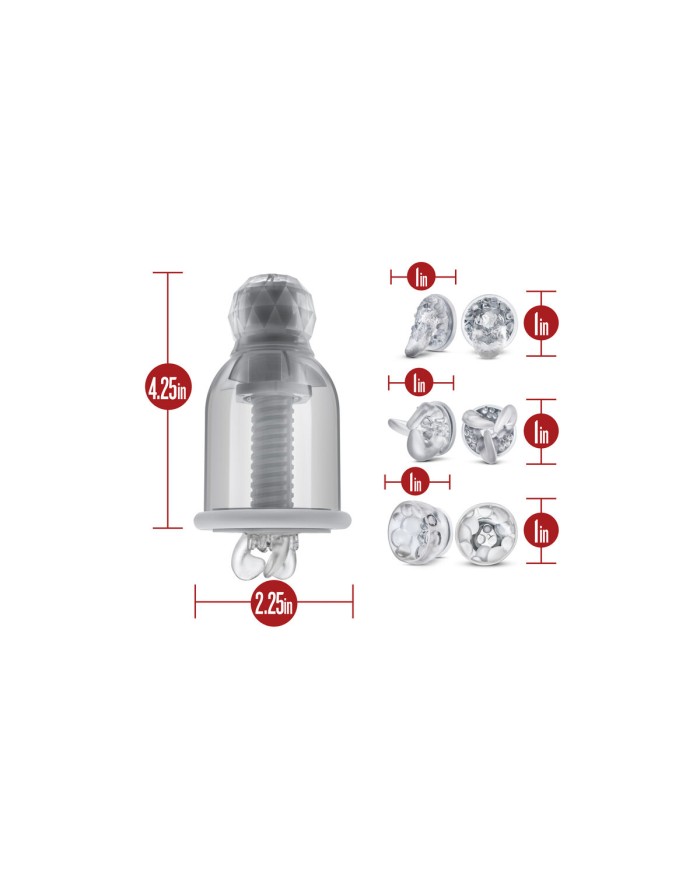 4.25in

2.25in

1in

1in

1in

1in

1in

1in