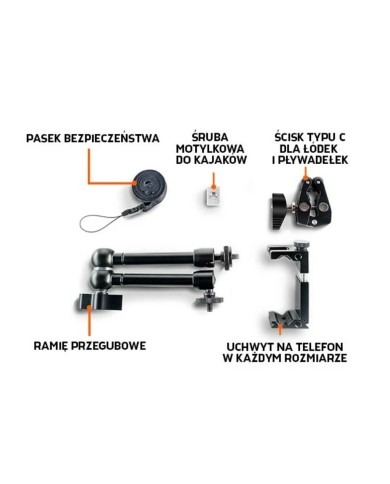 PASEK BEZPIECZEŃSTWA

ŚRUBA MOTYLKOWA DO KAJAKÓW

ŚCISK TYPU C DLA ŁÓDEK I PŁYWADEŁEK

RAMIĘ PRZEGUBOWE

UCHWYT NA TELEFON W KAŻDYM ROZMIARZE