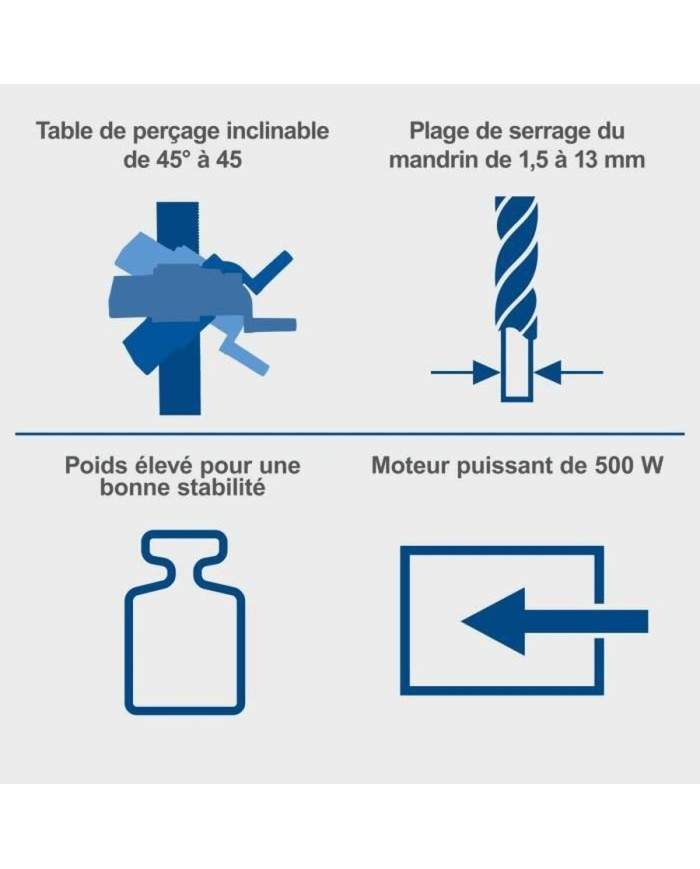 Table de perçage inclinable de 45° à 45

Plage de serrage du mandrin de 1,5 à 13 mm

Poids élevé pour une bonne stabilité

Moteur puissant de 500 W