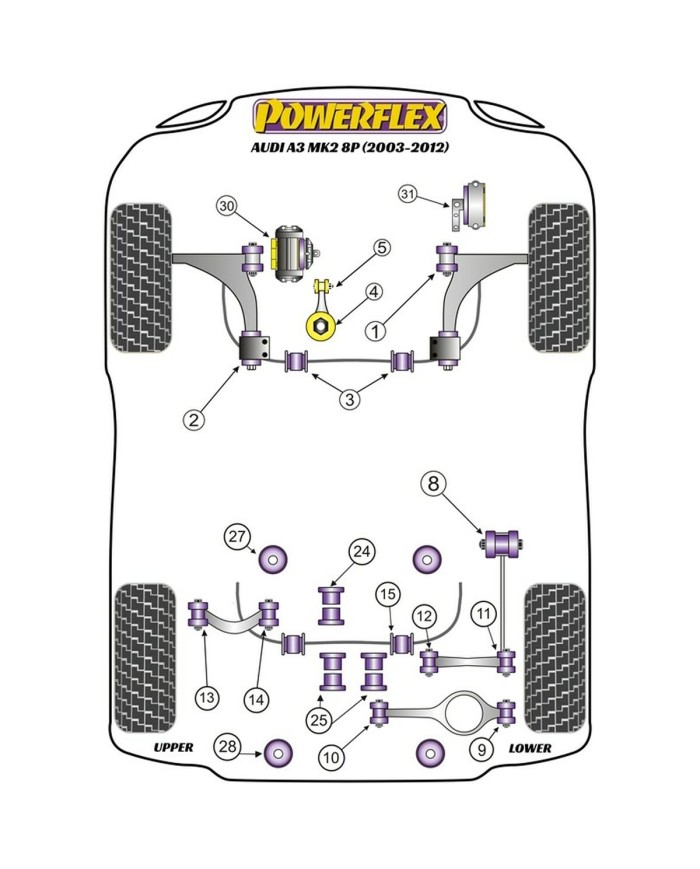 POWERFLEX
AUDI A3 MK2 8P (2003-2012)

30
31
5
4
1
2
3
8
27
24
15
12
11
13
14
25
10
9
28
UPPER
LOWER