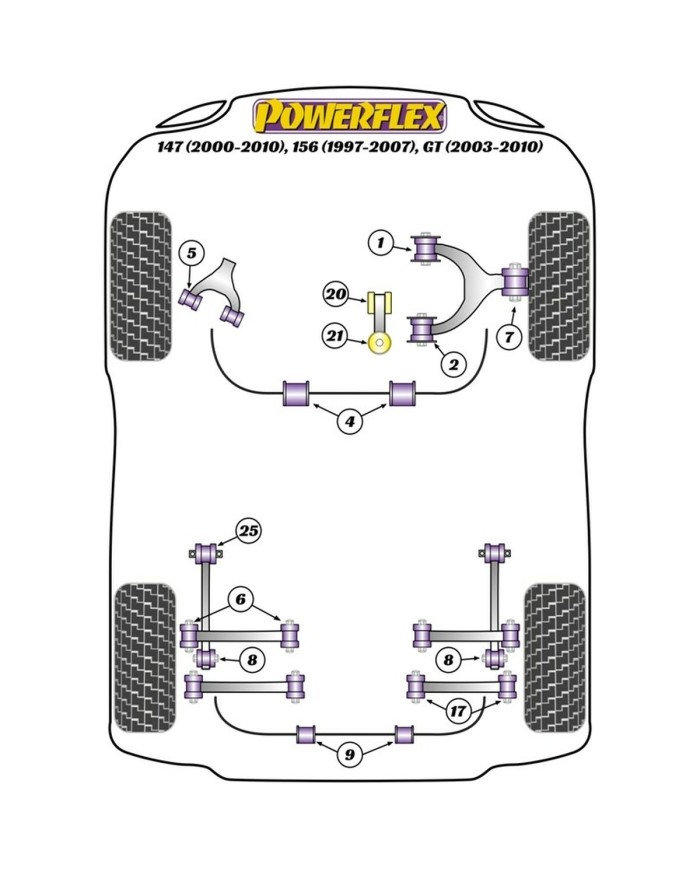 POWERFLEX
147 (2000-2010), 156 (1997-2007), GT (2003-2010)

5
1
20
21
2
7
4
25
6
8
8
17
9