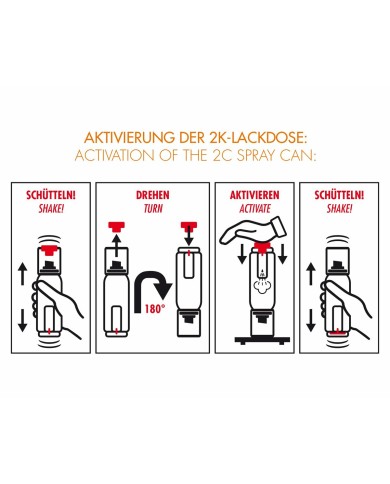 AKTIVIERUNG DER 2K-LACKDOSE:
ACTIVATION OF THE 2C SPRAY CAN:

SCHÜTTELN!
SHAKE!

DREHEN
TURN

180°

AKTIVIEREN
ACTIVATE

SCHÜTTELN!
SHAKE!