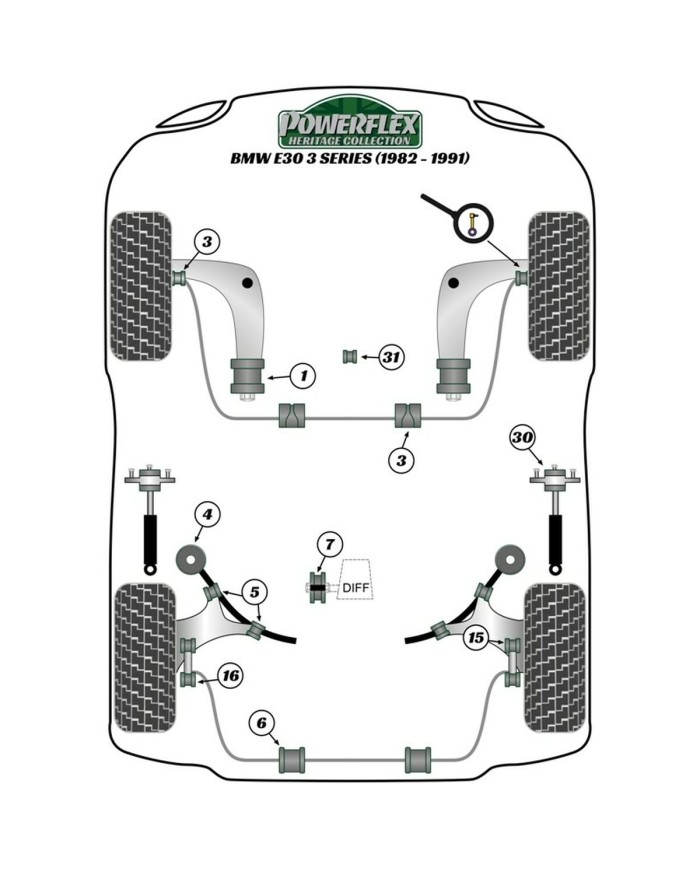 POWERFLEX
HERITAGE COLLECTION
BMW E30 3 SERIES (1982 - 1991)

3
1
31
3
30
4
7
DIFF
5
15
16
6