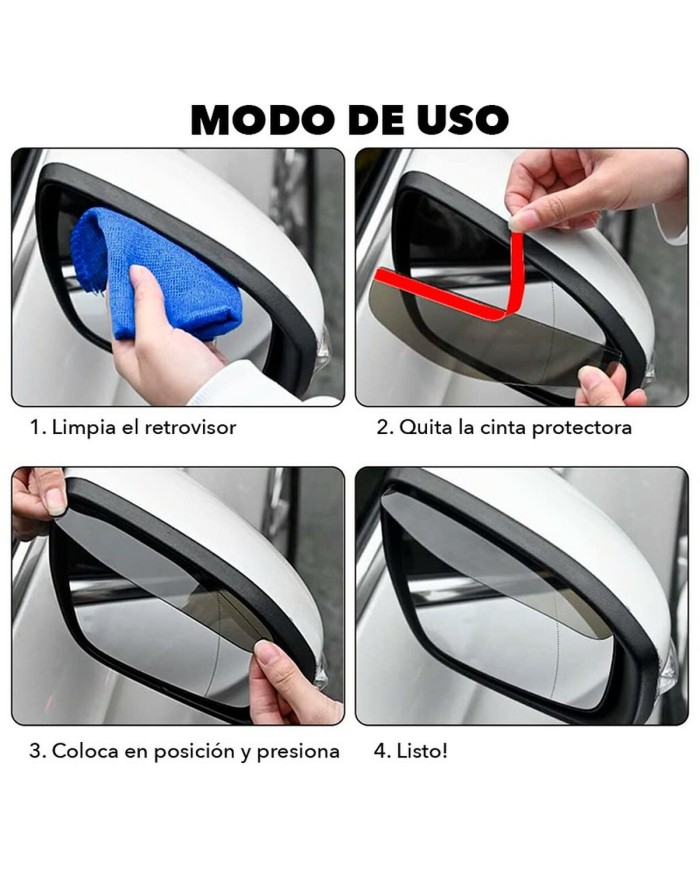 MODO DE USO

1. Limpia el retrovisor

2. Quita la cinta protectora

3. Coloca en posición y presiona

4. Listo!