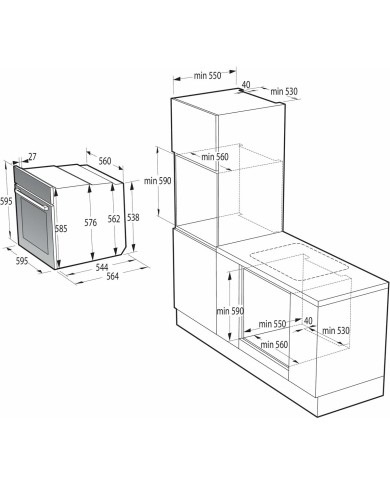 27
560
595
585
576
562
538
595
544
564
min 550
40
min 530
min 560
min 590
min 590
min 550
40
min 530
min 560