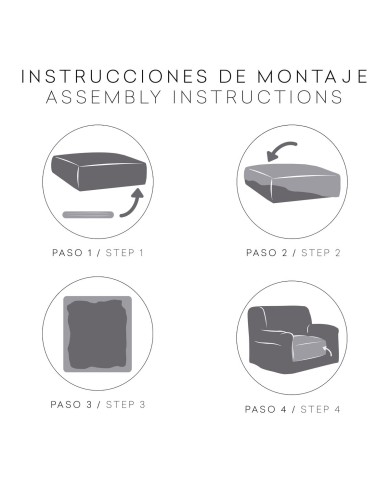 INSTRUCCIONES DE MONTAJE
ASSEMBLY INSTRUCTIONS

PASO 1 / STEP 1

PASO 2 / STEP 2

PASO 3 / STEP 3

PASO 4 / STEP 4