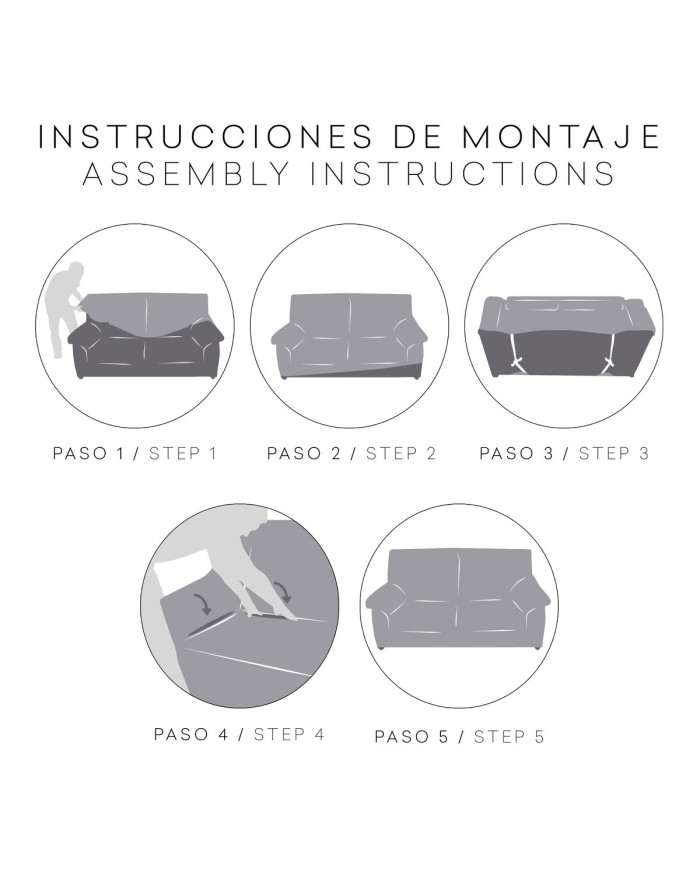 INSTRUCCIONES DE MONTAJE
ASSEMBLY INSTRUCTIONS

PASO 1 / STEP 1

PASO 2 / STEP 2

PASO 3 / STEP 3

PASO 4 / STEP 4

PASO 5 / STEP 5