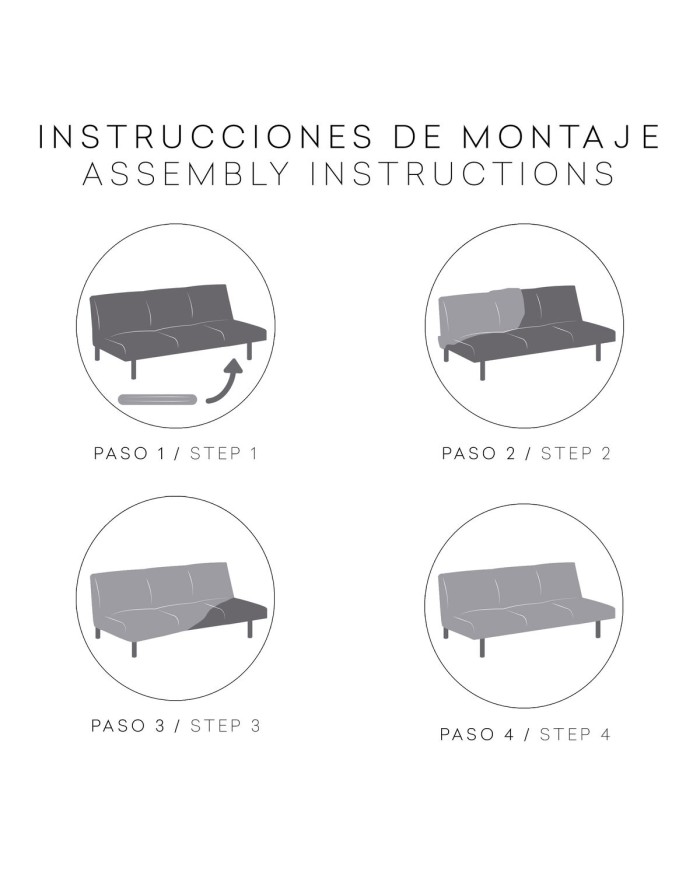 INSTRUCCIONES DE MONTAJE
ASSEMBLY INSTRUCTIONS

PASO 1 / STEP 1

PASO 2 / STEP 2

PASO 3 / STEP 3

PASO 4 / STEP 4