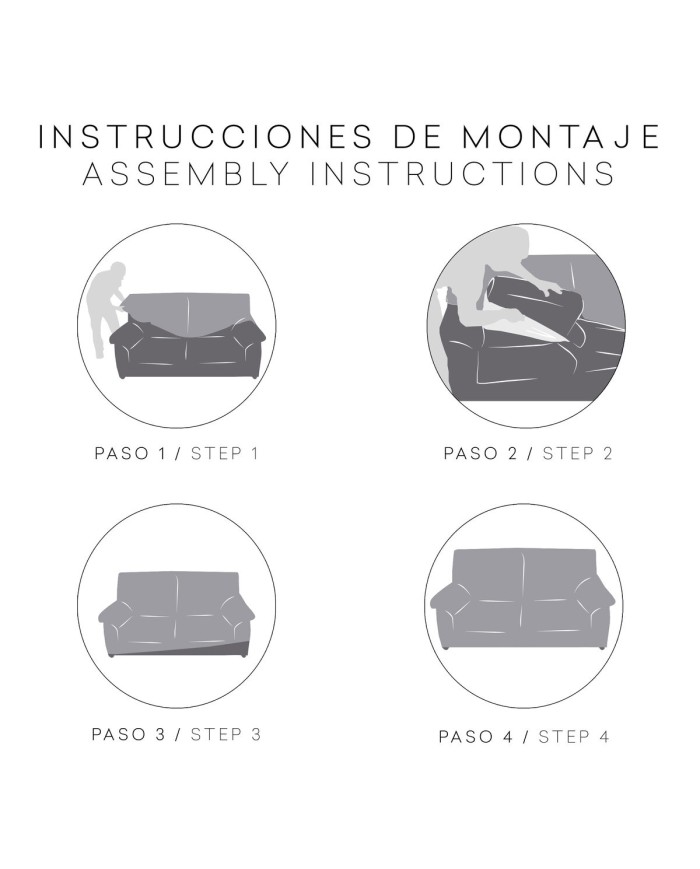 INSTRUCCIONES DE MONTAJE
ASSEMBLY INSTRUCTIONS

PASO 1 / STEP 1

PASO 2 / STEP 2

PASO 3 / STEP 3

PASO 4 / STEP 4