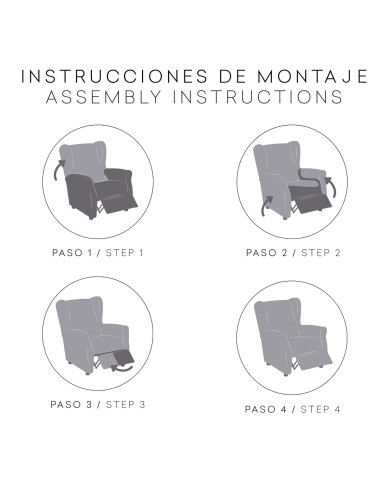 INSTRUCCIONES DE MONTAJE
ASSEMBLY INSTRUCTIONS

PASO 1 / STEP 1

PASO 2 / STEP 2

PASO 3 / STEP 3

PASO 4 / STEP 4